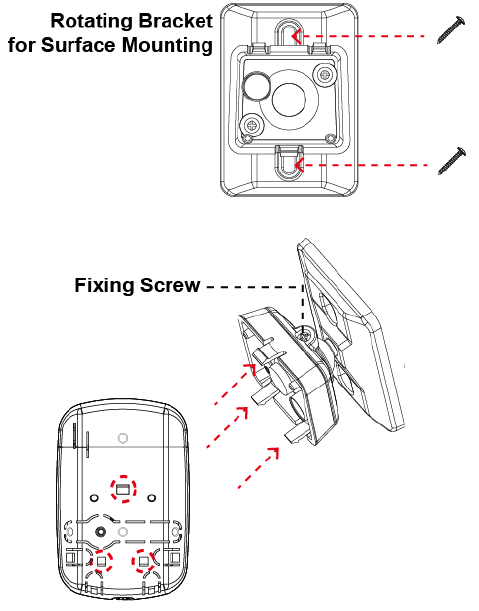 Rotating Bracket for Surface Mounting

Fixing Screw