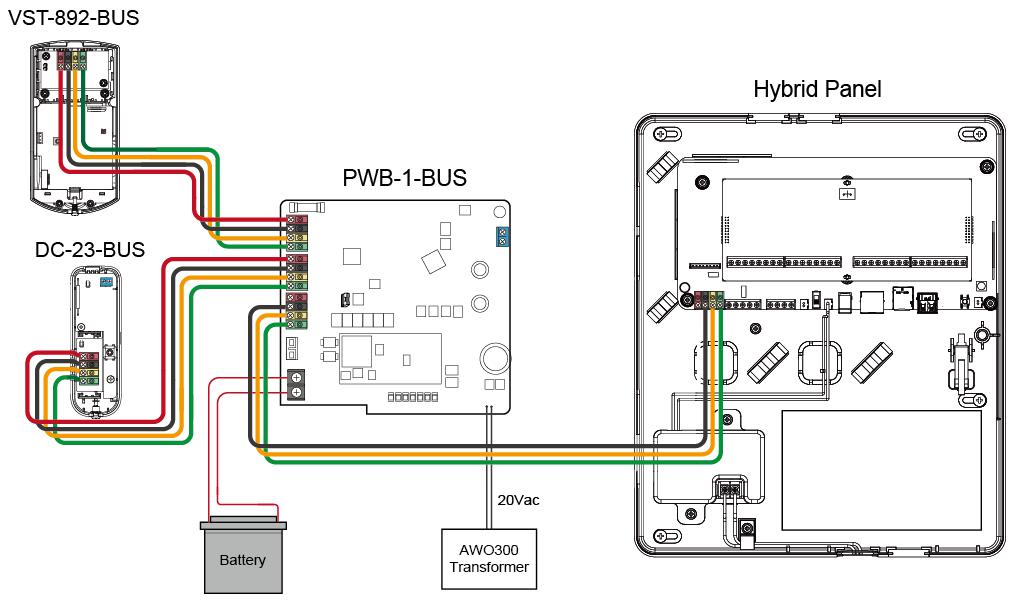 VST-892-BUS

Hybrid Panel

PWB-1-BUS

DC-23-BUS

20Vac

Battery

AWO300 Transformer