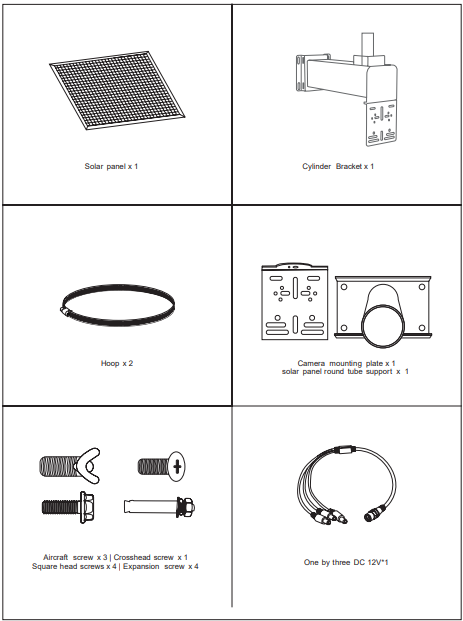 Solar panel x 1

Cylinder Bracket x 1

Hoop x 2

Camera mounting plate x 1
solar panel round tube support x 1

Aircraft screw x 3 | Crosshead screw x 1
Square head screws x 4 | Expansion screw x 4

One by three DC 12V*1