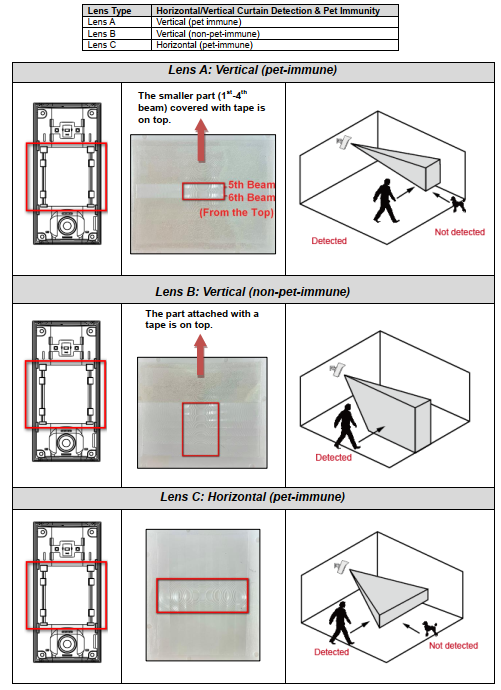 | Lens Type | Horizontal/Vertical Curtain Detection & Pet Immunity |
|---|---|
| Lens A | Vertical (pet immune) |
| Lens B | Vertical (non-pet-immune) |
| Lens C | Horizontal (pet-immune) |

Lens A: Vertical (pet-immune)

The smaller part ($1^{st}$-$4^{th}$ beam) covered with tape is on top.

5th Beam
6th Beam
(From the Top)

Detected
Not detected

Lens B: Vertical (non-pet-immune)

The part attached with a tape is on top.

Detected

Lens C: Horizontal (pet-immune)

Detected
Not detected